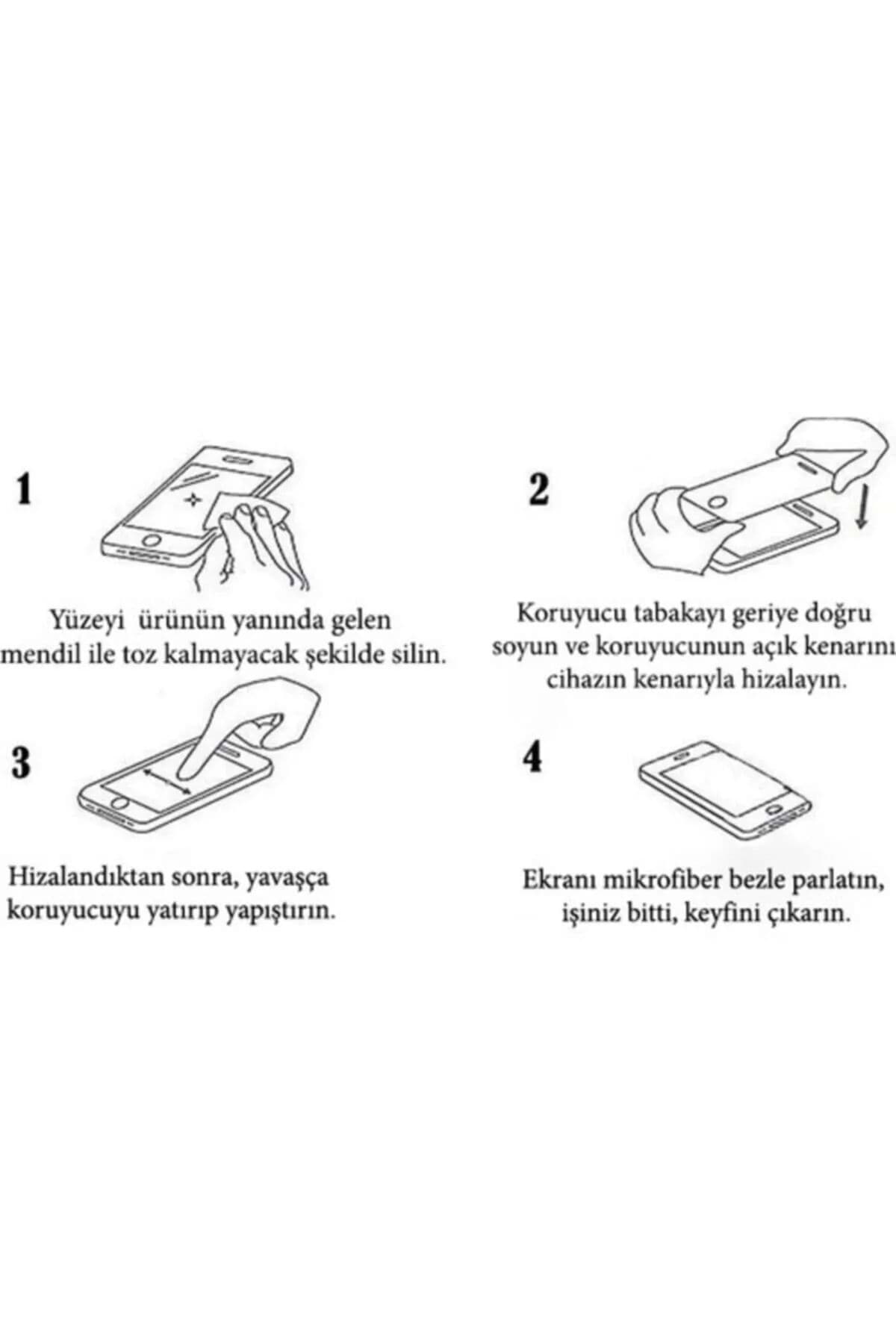 1

Yüzeyi ürünün yanında gelen mendil ile toz kalmayacak şekilde silin.

2

Koruyucu tabakayı geriye doğru soyun ve koruyucunun açık kenarını cihazın kenarıyla hizalayın.

3

Hizalandıktan sonra, yavaşça koruyucuyu yatırıp yapıştırın.

4

Ekranı mikrofiber bezle parlatın, işiniz bitti, keyfini çıkarın.